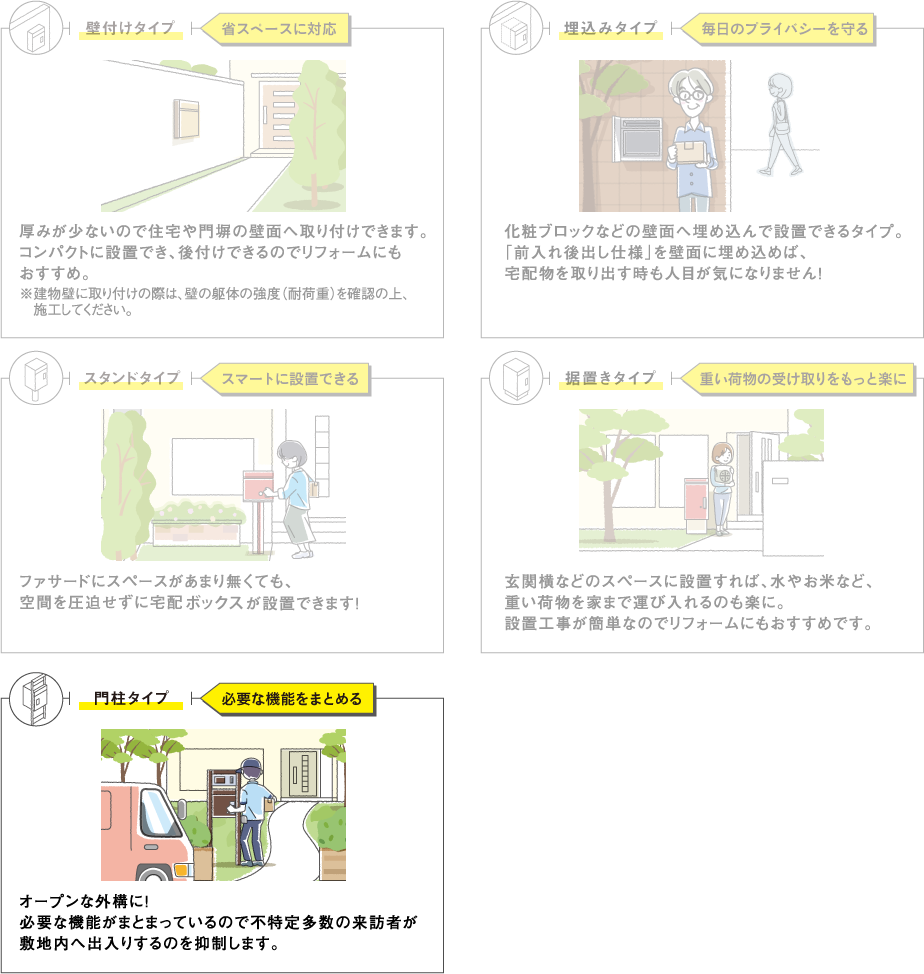 壁付けタイプ
省スペースに対応

厚みが少ないので住宅や門塀の壁面へ取り付けできます。コンパクトに設置でき、後付けできるのでリフォームにもおすすめ。
※建物壁に取り付けの際は、壁の躯体の強度（耐荷重）を確認の上、施工してください。

埋込みタイプ
毎日のプライバシーを守る

化粧ブロックなどの壁面へ埋め込んで設置できるタイプ。「前入れ後出し仕様」を壁面に埋め込めば、宅配物を取り出す時も人目が気になりません!

スタンドタイプ
スマートに設置できる

ファサードにスペースがあまり無くても、空間を圧迫せずに宅配ボックスが設置できます!

据置きタイプ
重い荷物の受け取りをもっと楽に

玄関横などのスペースに設置すれば、水やお米など、重い荷物を家まで運び入れるのも楽に。設置工事が簡単なのでリフォームにもおすすめです。

門柱タイプ
必要な機能をまとめる

オープンな外構に!
必要な機能がまとまっているので不特定多数の来訪者が敷地内へ出入りするのを抑制します。